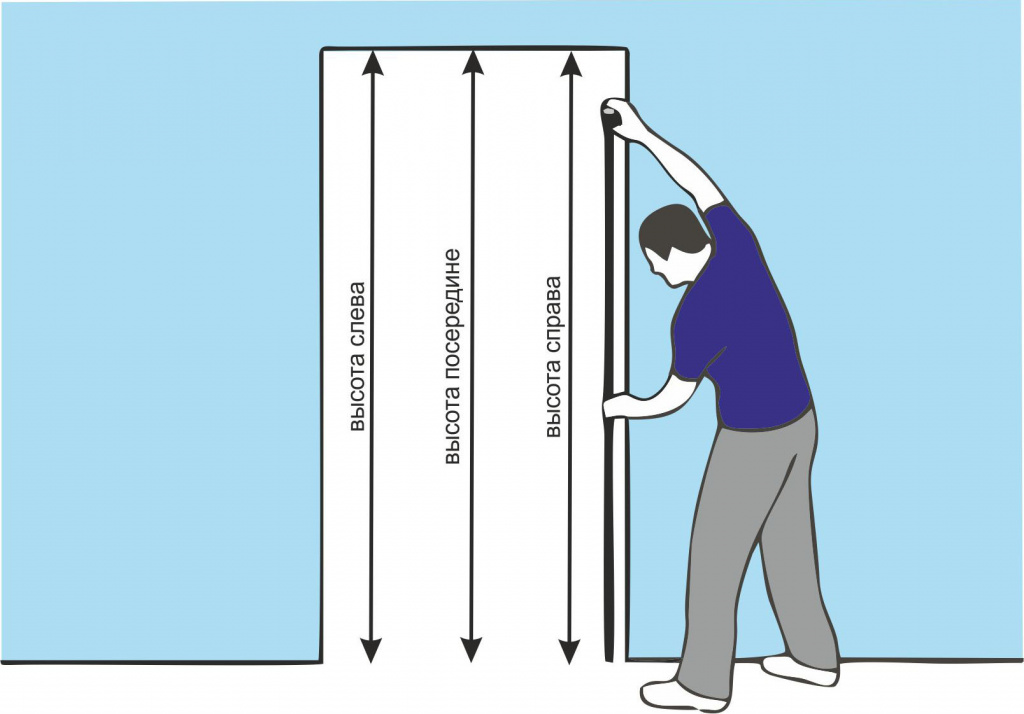 высота слева
высота посередине
высота справа